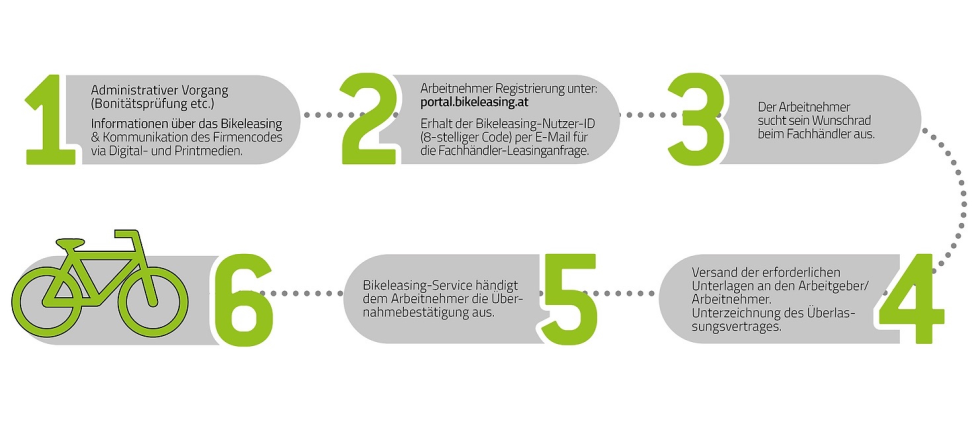 1

Administrativer Vorgang (Bonitätsprüfung etc.)

Informationen über das Bikeleasing & Kommunikation des Firmencodes via Digital- und Printmedien.

2

Arbeitnehmer Registrierung unter: portal.bikeleasing.at

Erhalt der Bikeleasing-Nutzer-ID (8-stelliger Code) per E-Mail für die Fachhändler-Leasinganfrage.

3

Der Arbeitnehmer sucht sein Wunschrad beim Fachhändler aus.

4

Versand der erforderlichen Unterlagen an den Arbeitgeber/ Arbeitnehmer. Unterzeichnung des Überlassungsvertrages.

5

Bikeleasing-Service händigt dem Arbeitnehmer die Übernahmebestätigung aus.

6